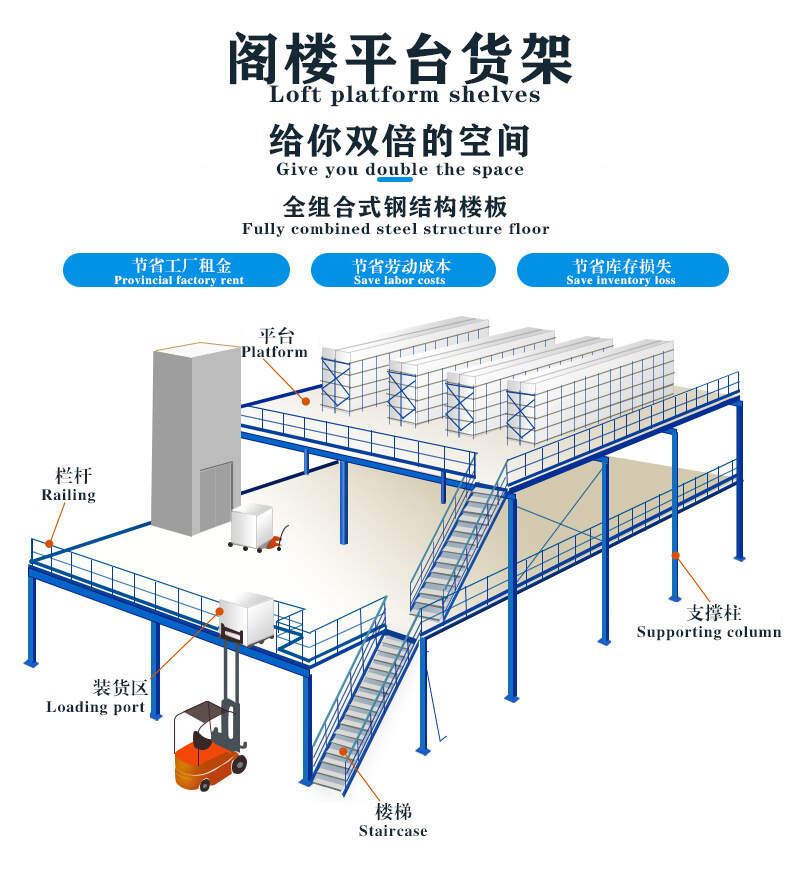 阁楼平台货架
Loft platform shelves

给你双倍的空间
Give you double the space

全组合式钢结构楼板
Fully combined steel structure floor

节省工厂租金
Provincial factory rent

节省劳动成本
Save labor costs

节省库存损失
Save inventory loss

平台
Platform

栏杆
Railing

支撑柱
Supporting column

装货区
Loading port

楼梯
Staircase